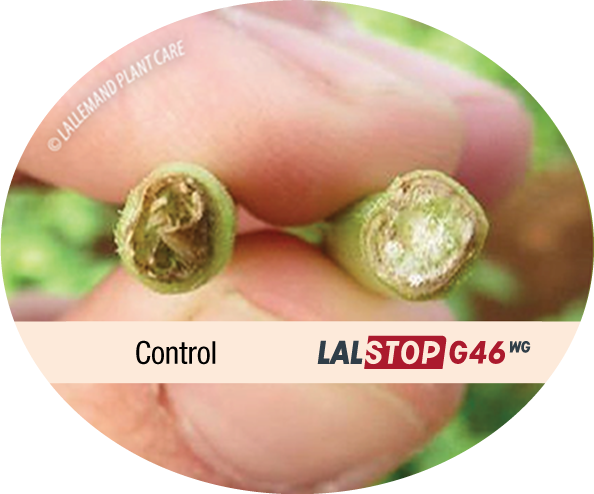 © LALLEMAND PLANT CARE

Control

LALSTOP G46 WG